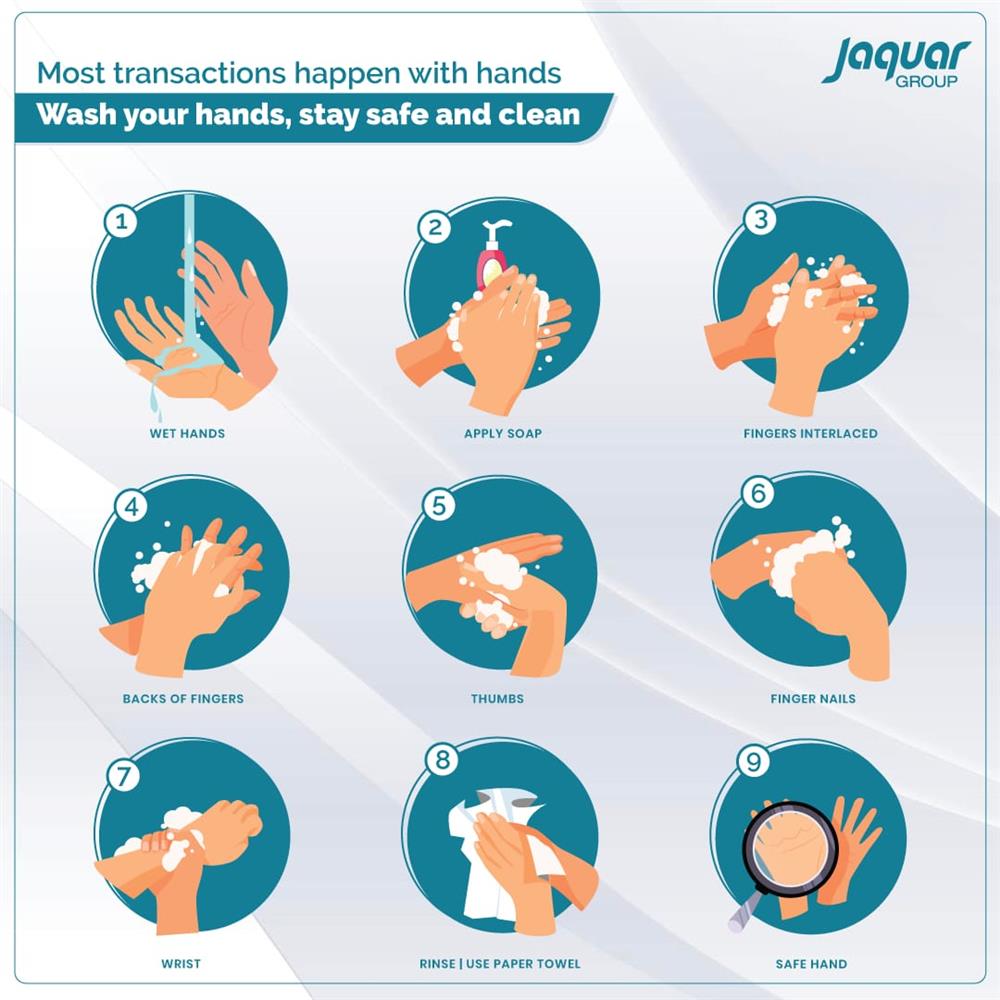 Most transactions happen with hands

Wash your hands, stay safe and clean

Jaquar GROUP

1
WET HANDS

2
APPLY SOAP

3
FINGERS INTERLACED

4
BACKS OF FINGERS

5
THUMBS

6
FINGER NAILS

7
WRIST

8
RINSE | USE PAPER TOWEL

9
SAFE HAND